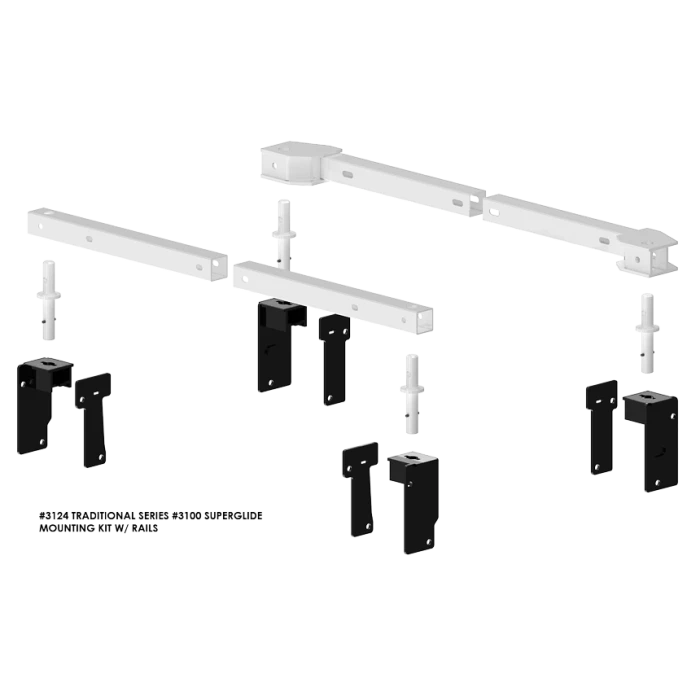 #3124 TRADITIONAL SERIES #3100 SUPERGLIDE
MOUNTING KIT W/ RAILS