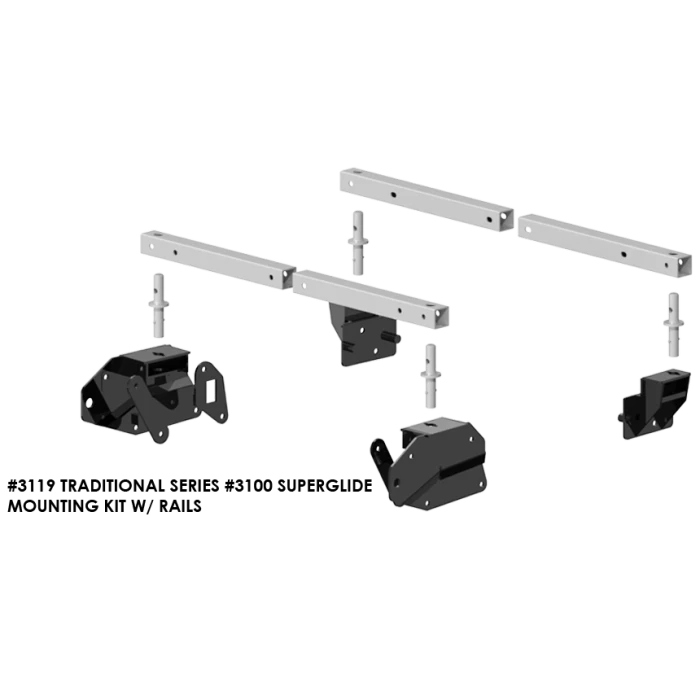 #3119 TRADITIONAL SERIES #3100 SUPERGLIDE MOUNTING KIT W/ RAILS